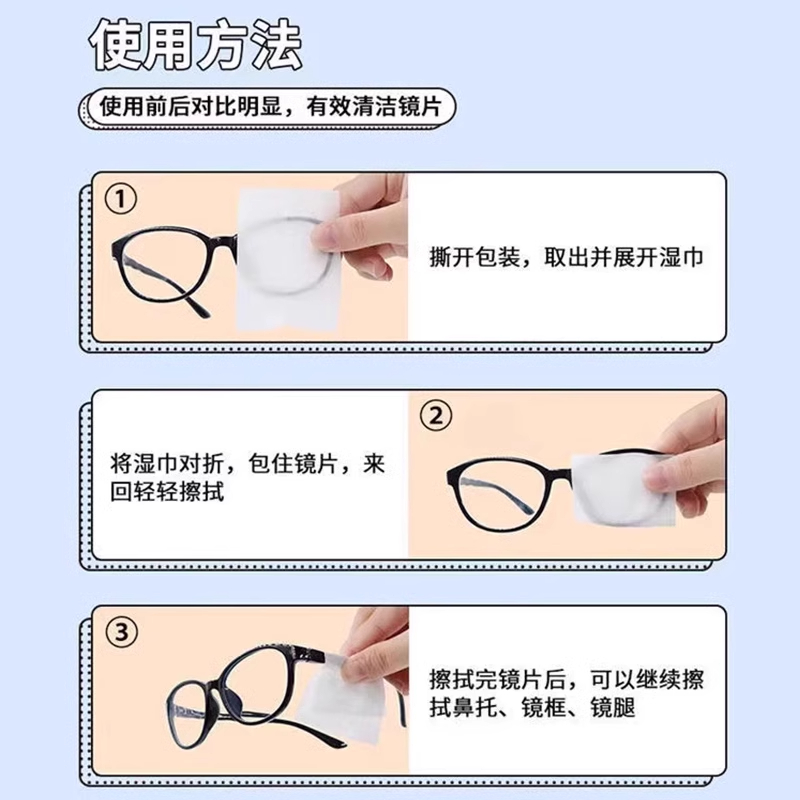 使用方法

使用前后对比明显，有效清洁镜片

①

撕开包装，取出并展开湿巾

将湿巾对折，包住镜片，来回轻轻擦拭

②

③

擦拭完镜片后，可以继续擦拭鼻托、镜框、镜腿