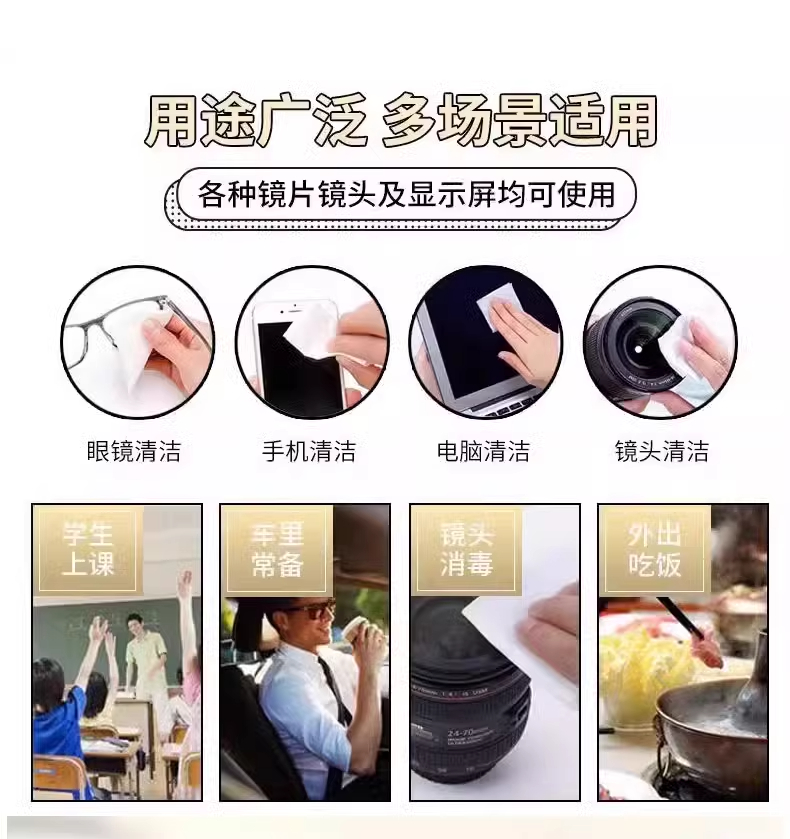 用途广泛 多场景适用

各种镜片镜头及显示屏均可使用

眼镜清洁

手机清洁

电脑清洁

镜头清洁

学生上课

车里常备

镜头消毒

外出吃饭

24-70