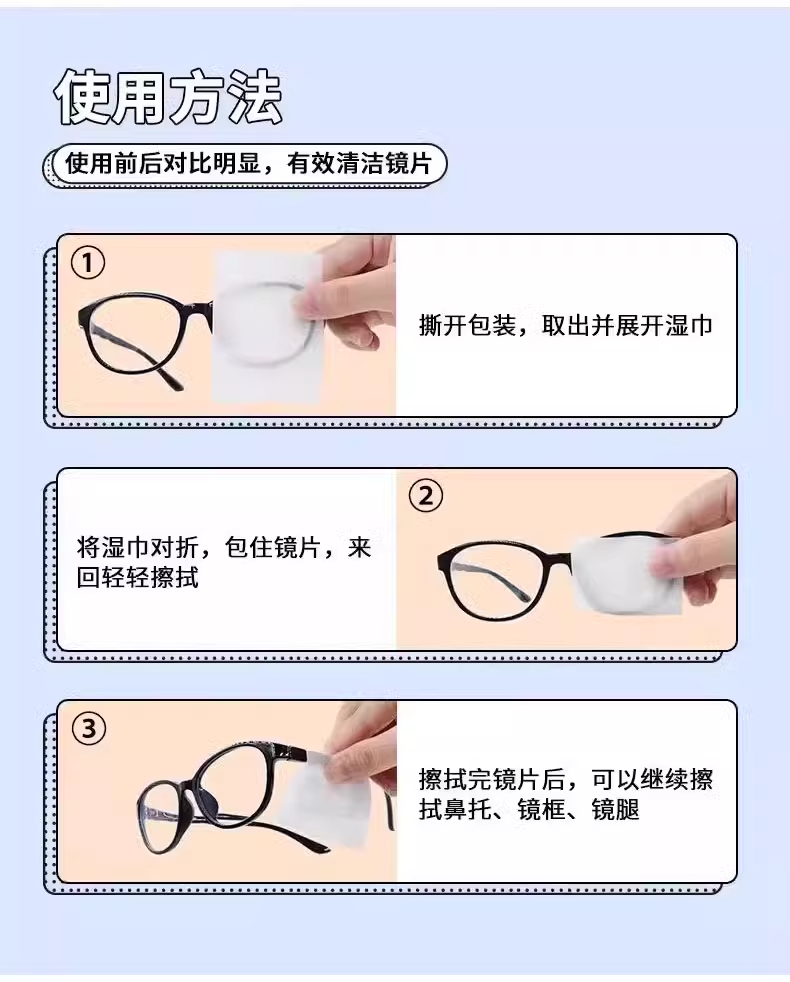 使用方法

使用前后对比明显，有效清洁镜片

①

撕开包装，取出并展开湿巾

②

将湿巾对折，包住镜片，来回轻轻擦拭

③

擦拭完镜片后，可以继续擦拭鼻托、镜框、镜腿